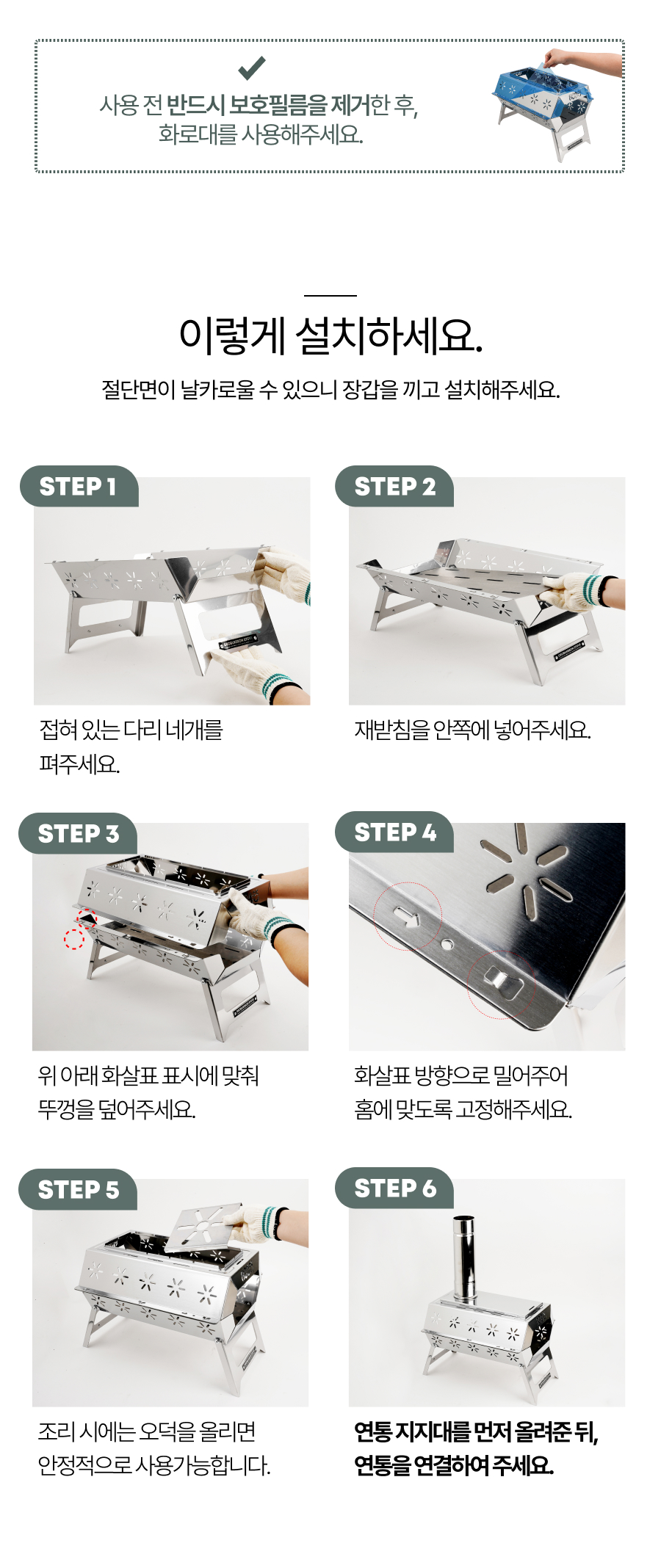 사용 전 반드시 보호필름을 제거한 후, 화로대를 사용해주세요.

이렇게 설치하세요.

절단면이 날카로울 수 있으니 장갑을 끼고 설치해주세요.

STEP 1

접혀 있는 다리 네개를 펴주세요.

STEP 2

재받침을 안쪽에 넣어주세요.

STEP 3

위 아래 화살표 표시에 맞춰 뚜껑을 덮어주세요.

STEP 4

화살표 방향으로 밀어주어 홈에 맞도록 고정해주세요.

STEP 5

조리 시에는 오덕을 올리면 안정적으로 사용가능합니다.

STEP 6

연통 지지대를 먼저 올려준 뒤, 연통을 연결하여 주세요.